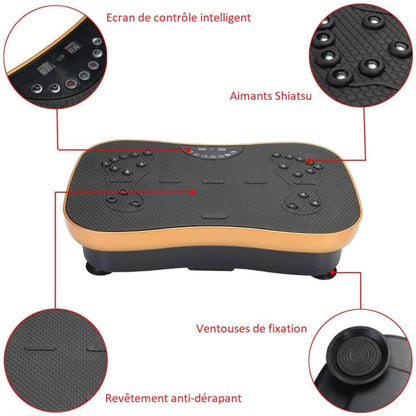 Ecran de contrôle intelligent

Aimants Shiatsu

Ventouses de fixation

Revêtement anti-dérapant